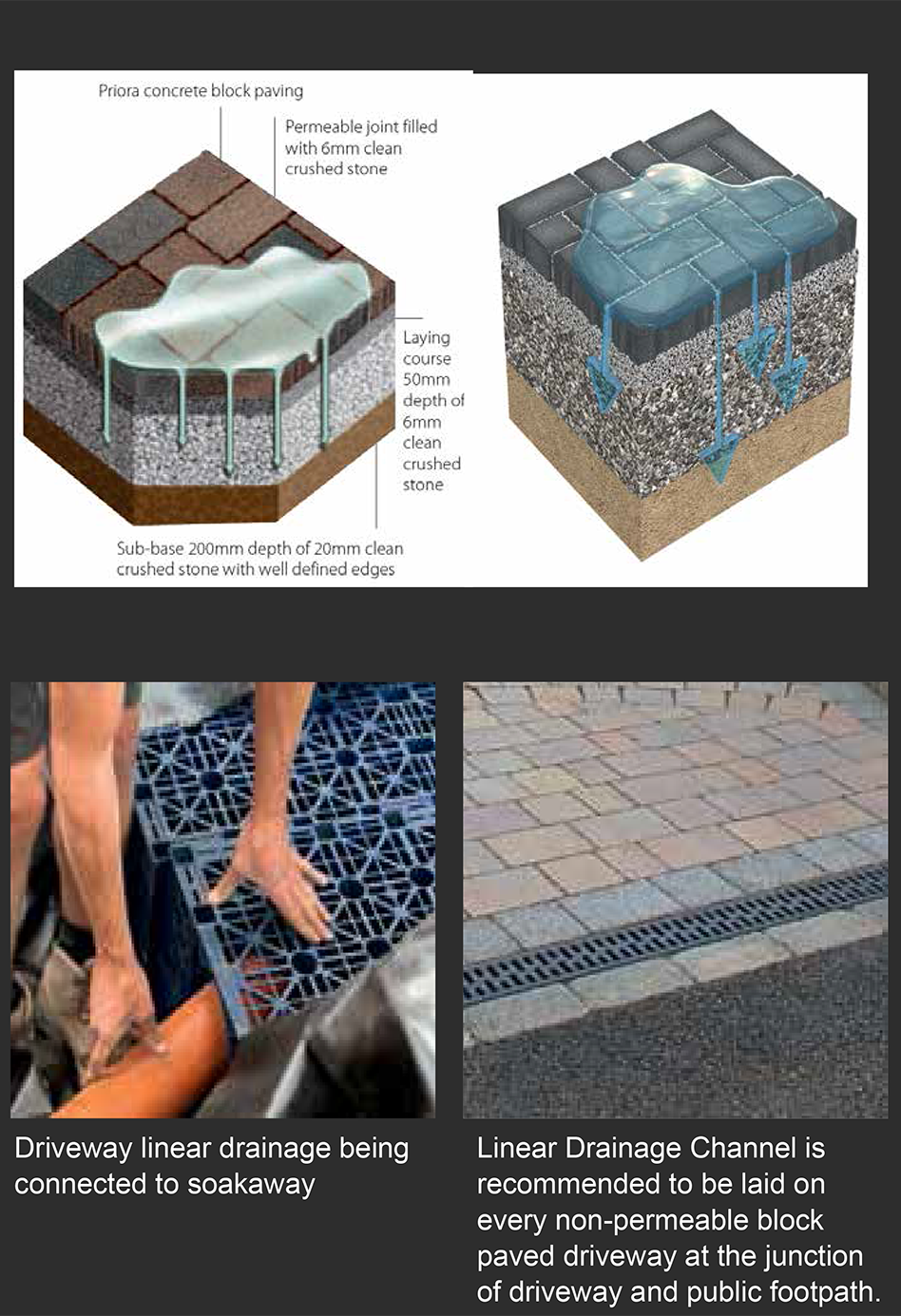 Priora concrete block paving

Permeable joint filled with 6mm clean crushed stone

Laying course 50mm depth of 6mm clean crushed stone

Sub-base 200mm depth of 20mm clean crushed stone with well defined edges

Driveway linear drainage being connected to soakaway

Linear Drainage Channel is recommended to be laid on every non-permeable block paved driveway at the junction of driveway and public footpath.